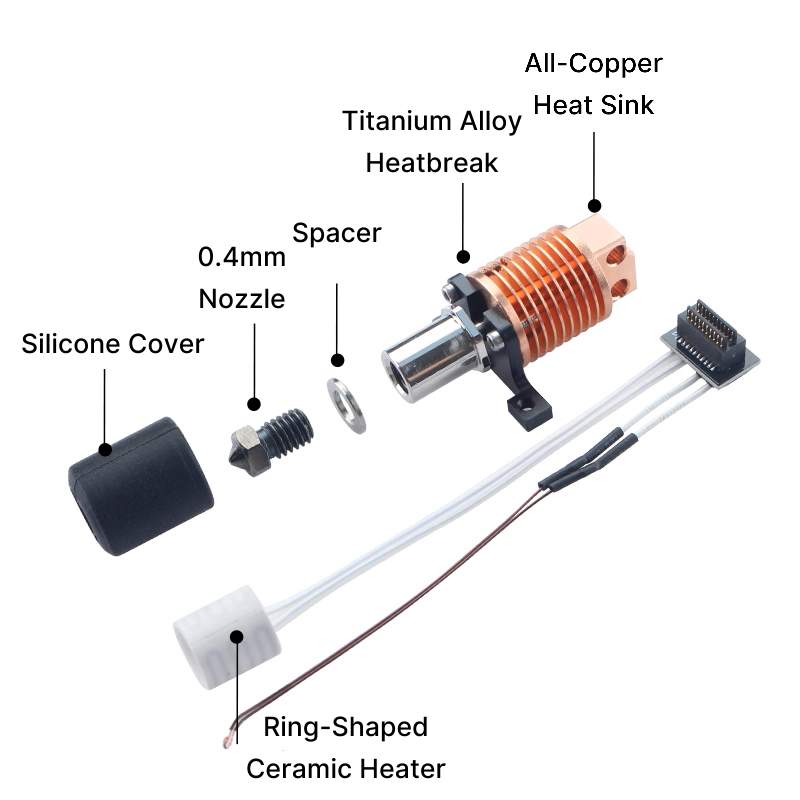 All-Copper
Heat Sink

Titanium Alloy
Heatbreak

Spacer

0.4mm
Nozzle

Silicone Cover

Ring-Shaped
Ceramic Heater