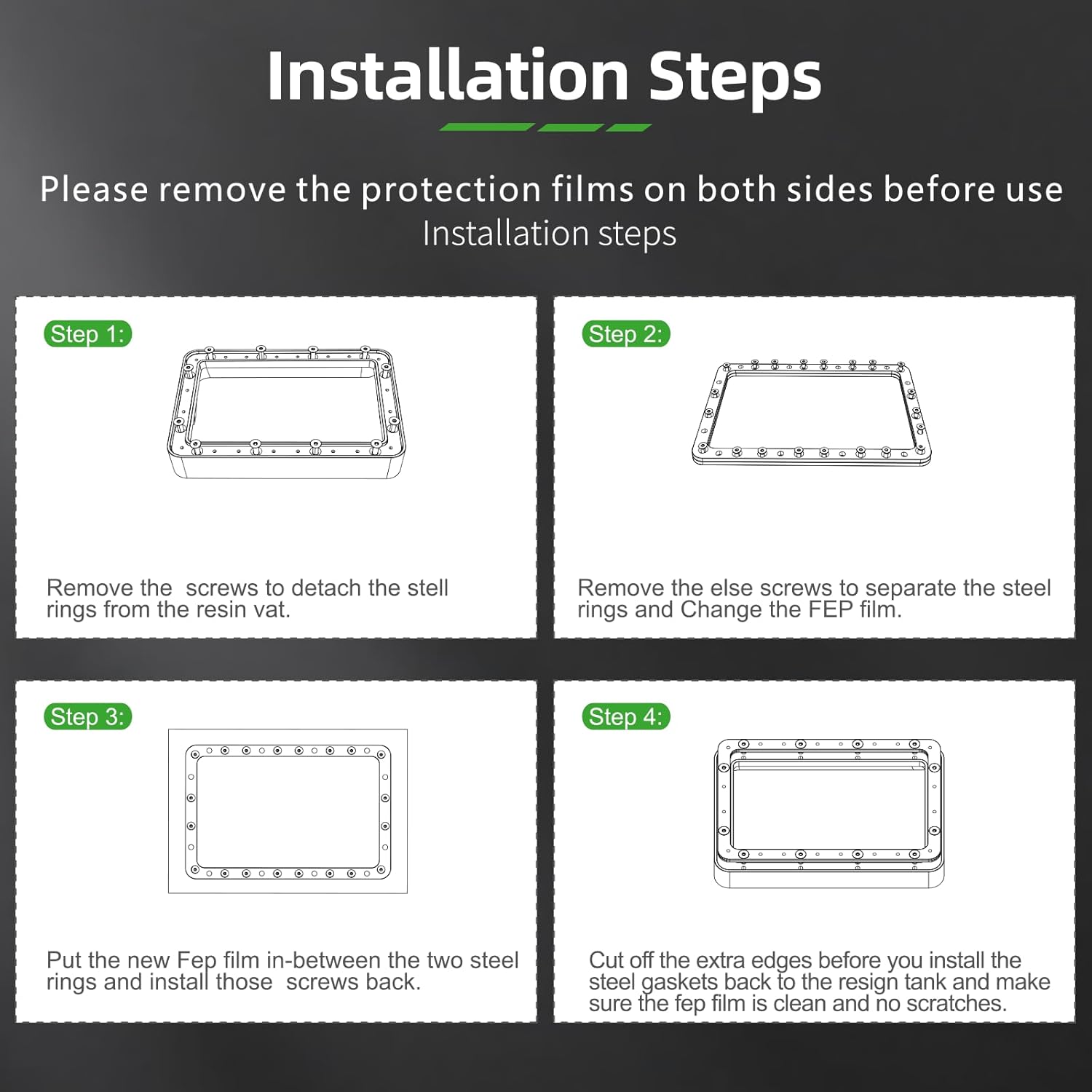 Installation Steps

Please remove the protection films on both sides before use
Installation steps

Step 1:

Remove the screws to detach the stell rings from the resin vat.

Step 2:

Remove the else screws to separate the steel rings and Change the FEP film.

Step 3:

Put the new Fep film in-between the two steel rings and install those screws back.

Step 4:

Cut off the extra edges before you install the steel gaskets back to the resign tank and make sure the fep film is clean and no scratches.